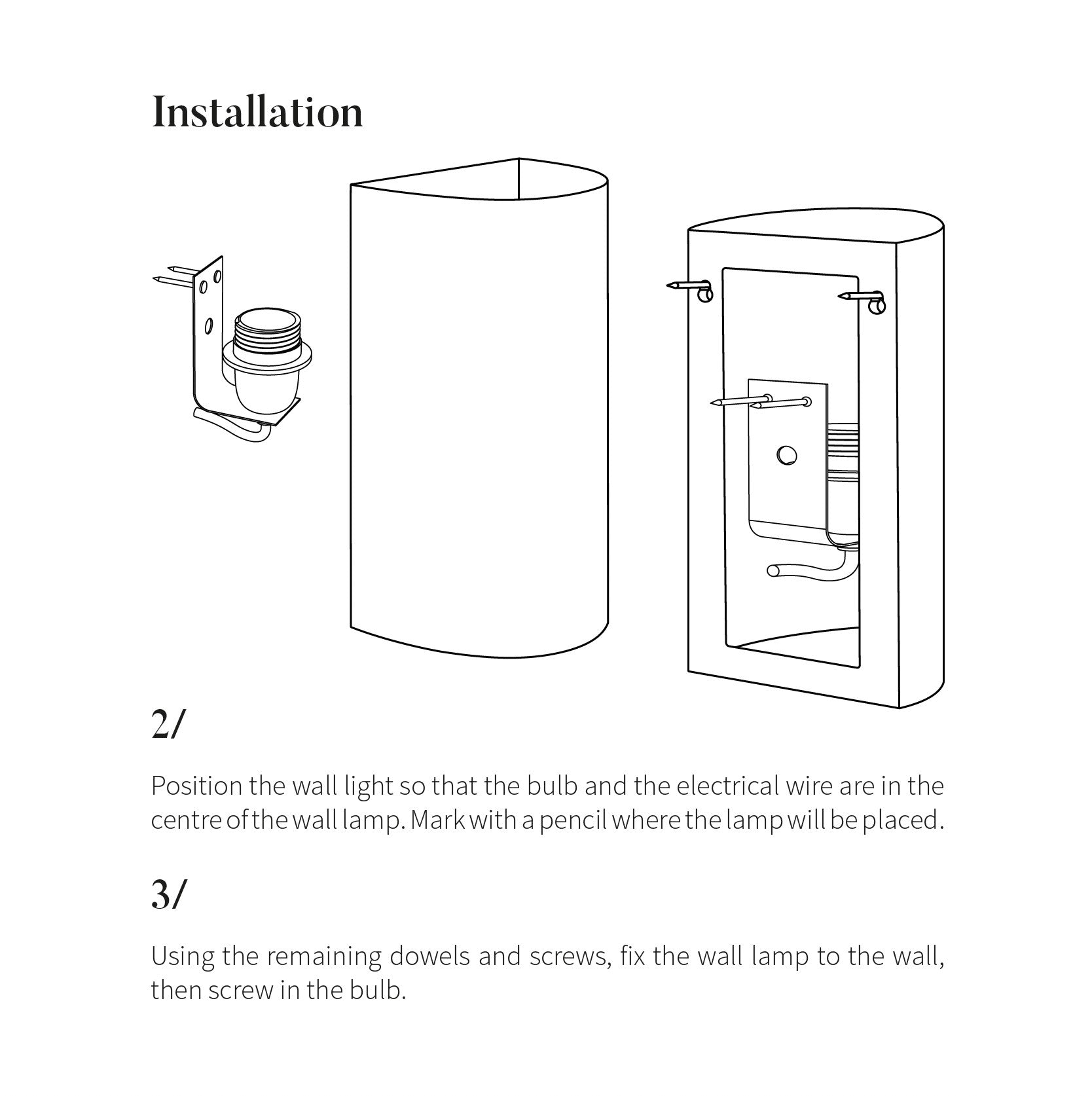 Installation

2/

Position the wall light so that the bulb and the electrical wire are in the centre of the wall lamp. Mark with a pencil where the lamp will be placed.

3/

Using the remaining dowels and screws, fix the wall lamp to the wall, then screw in the bulb.